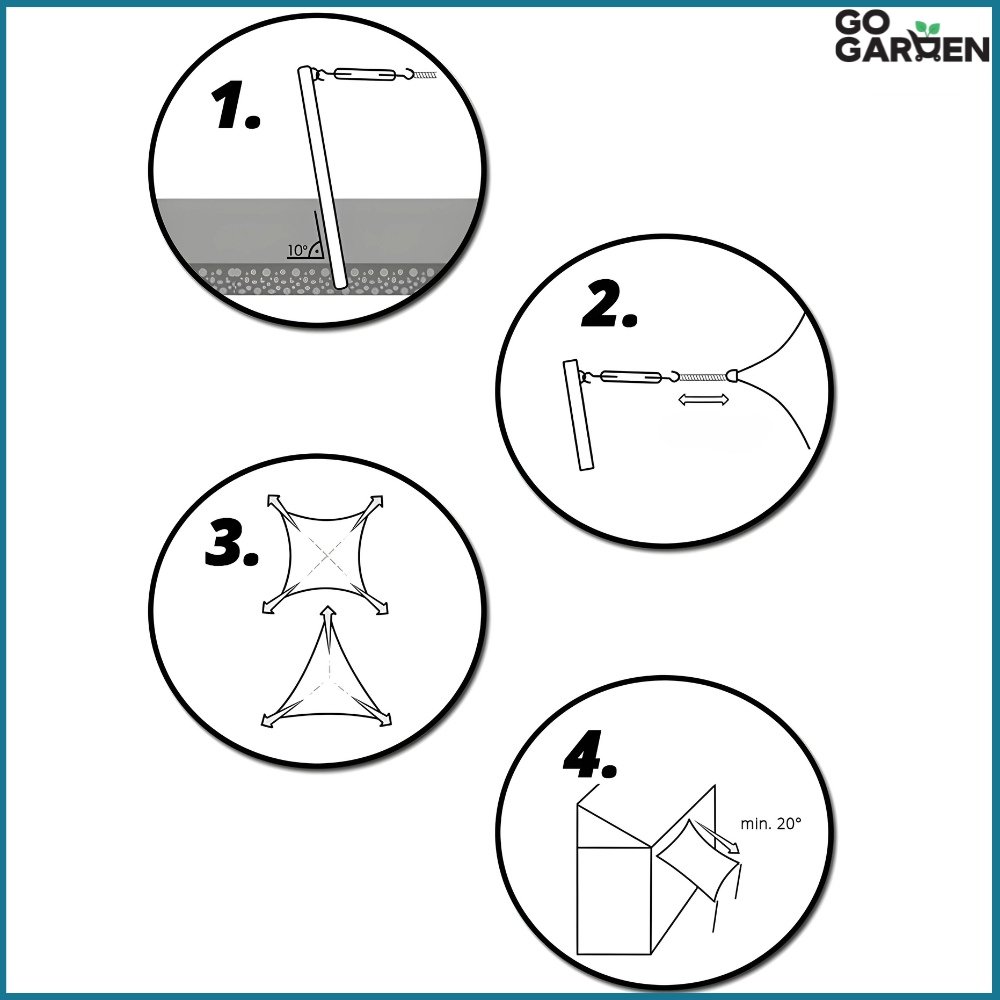 GO GARDEN

1.

10°

2.

3.

4.

min. 20°