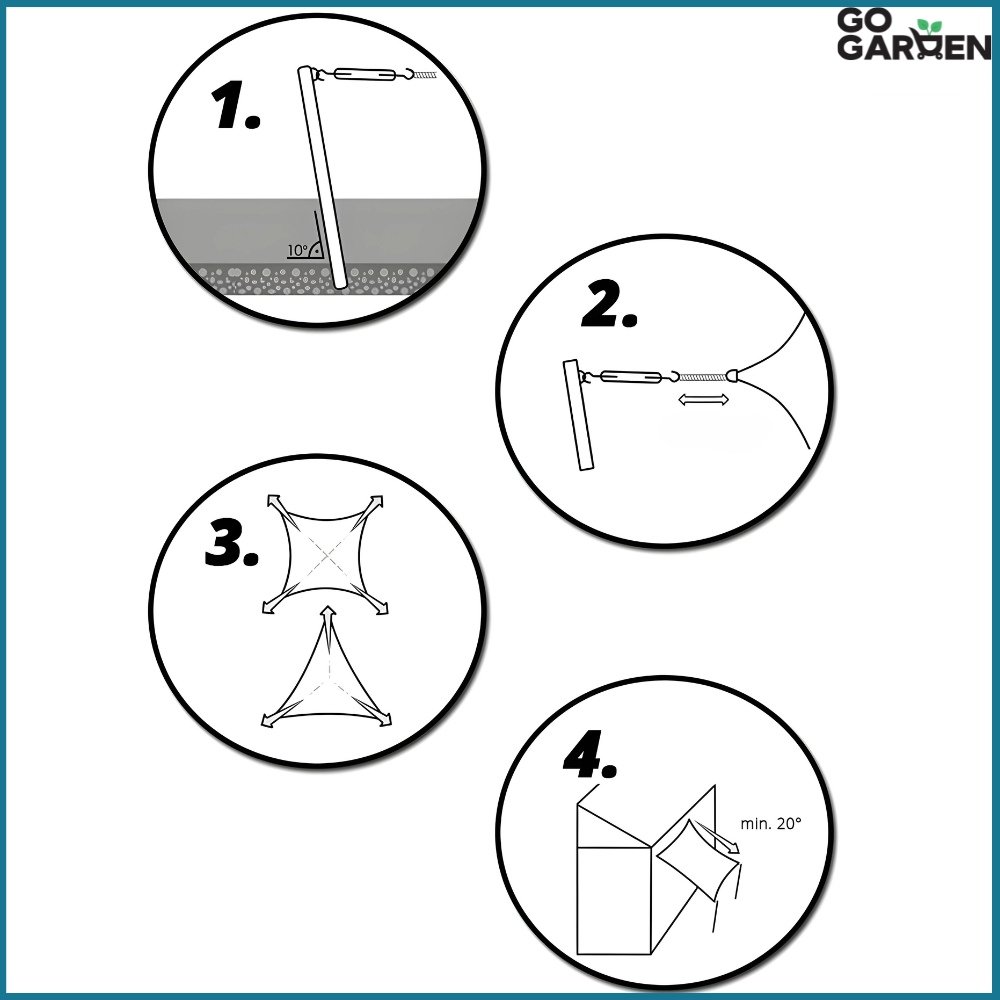 GO GARDEN

1.

10°

2.

3.

4.

min. 20°