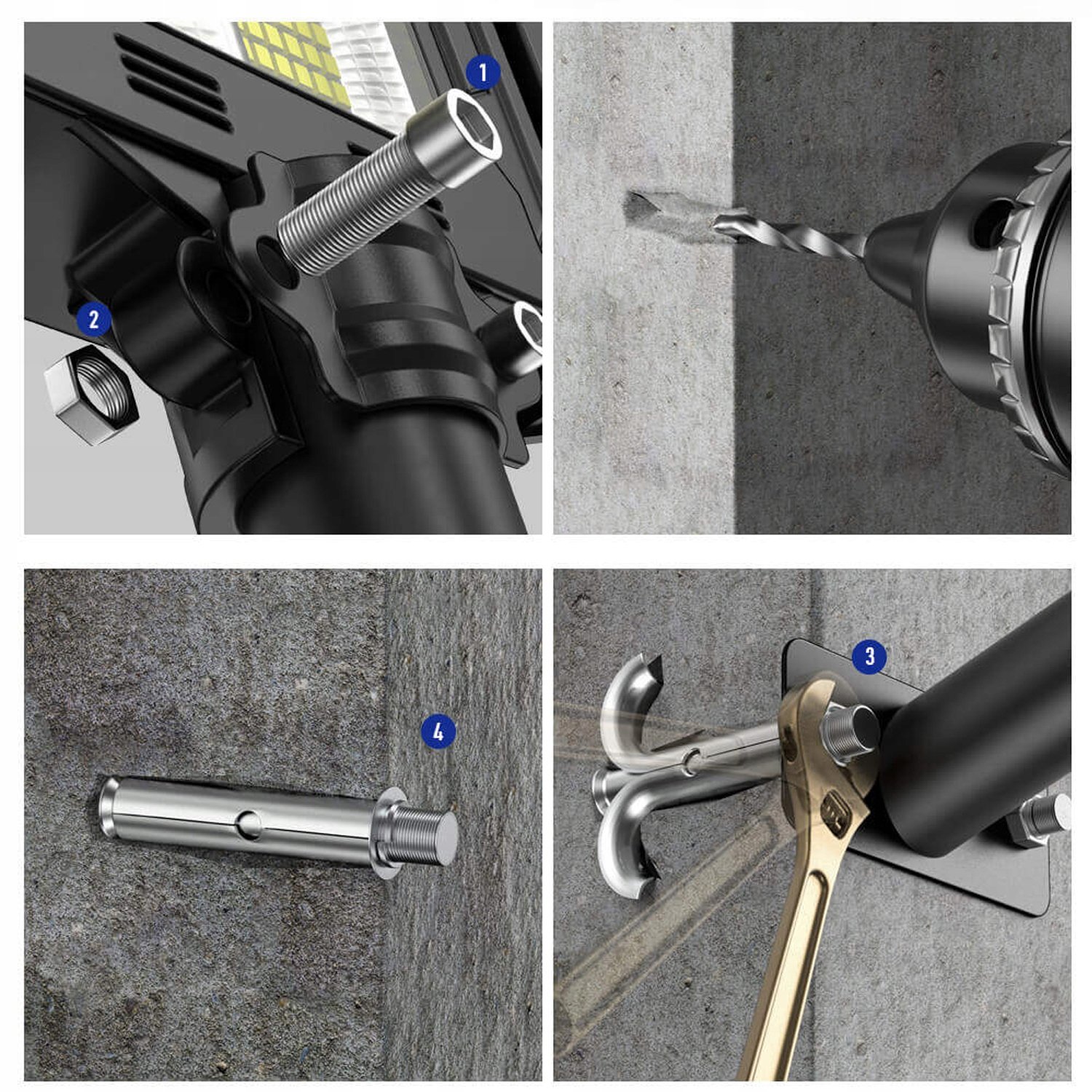 1
2
4
3