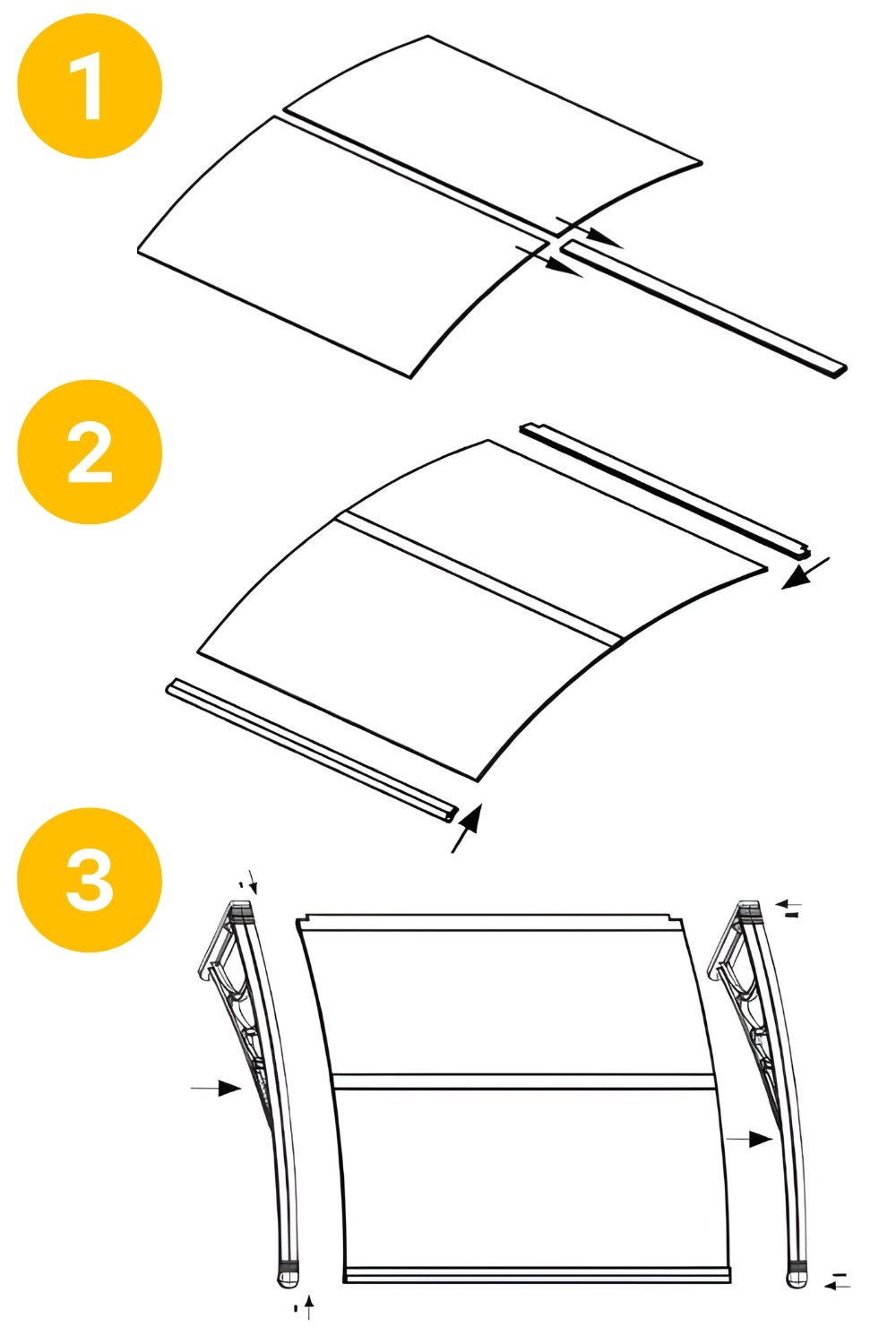 1

2

3