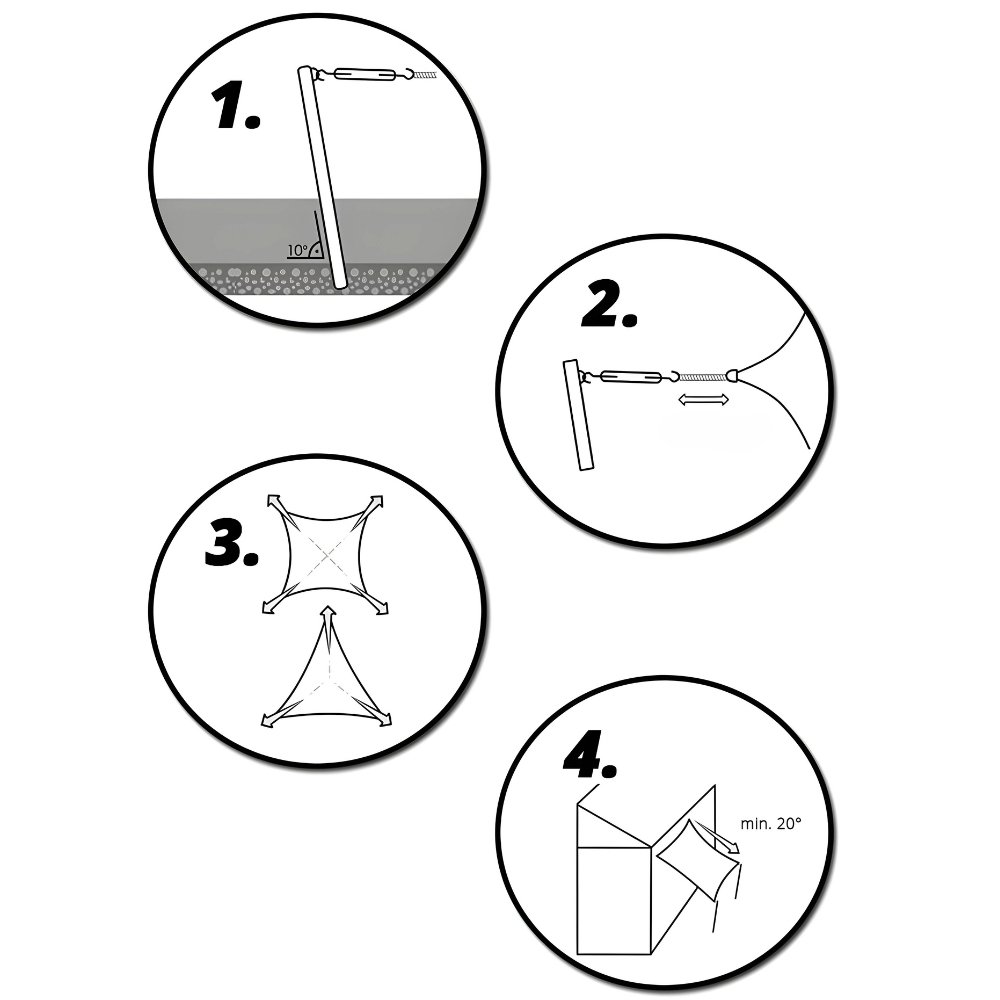 1.

10°

2.

3.

4.

min. 20°