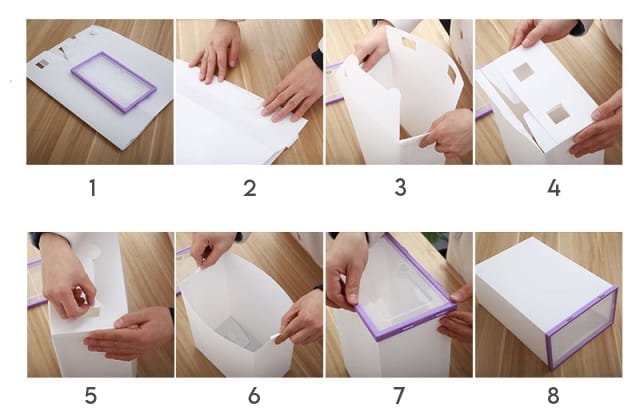 1 2 3 4

5 6 7 8